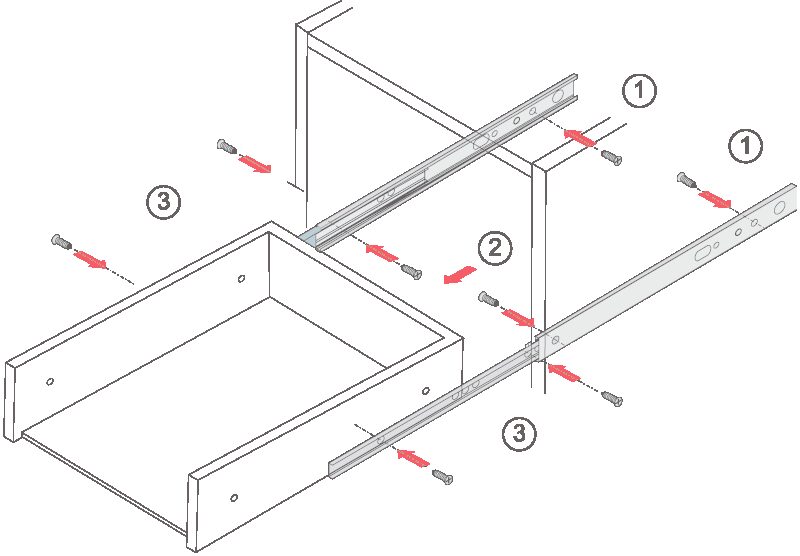 1
1
3
2
3